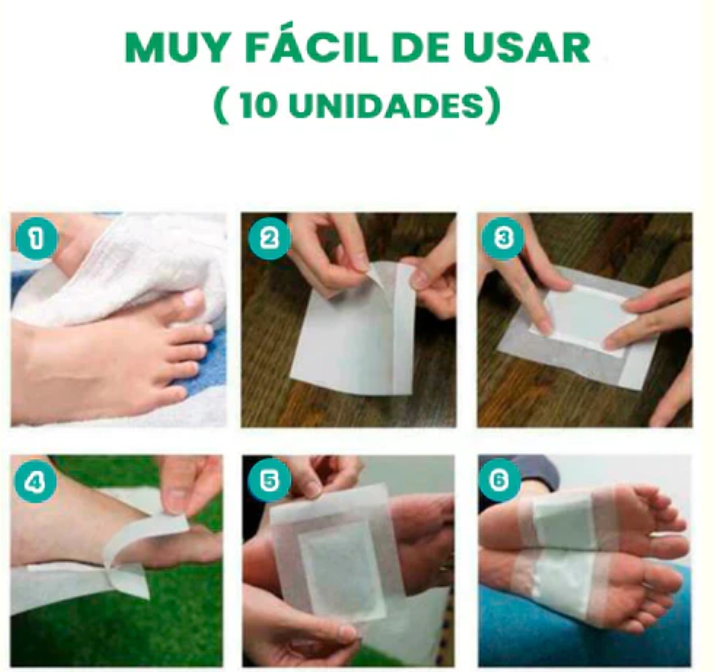 MUY FÁCIL DE USAR
( 10 UNIDADES)

1

2

3

4

5

6